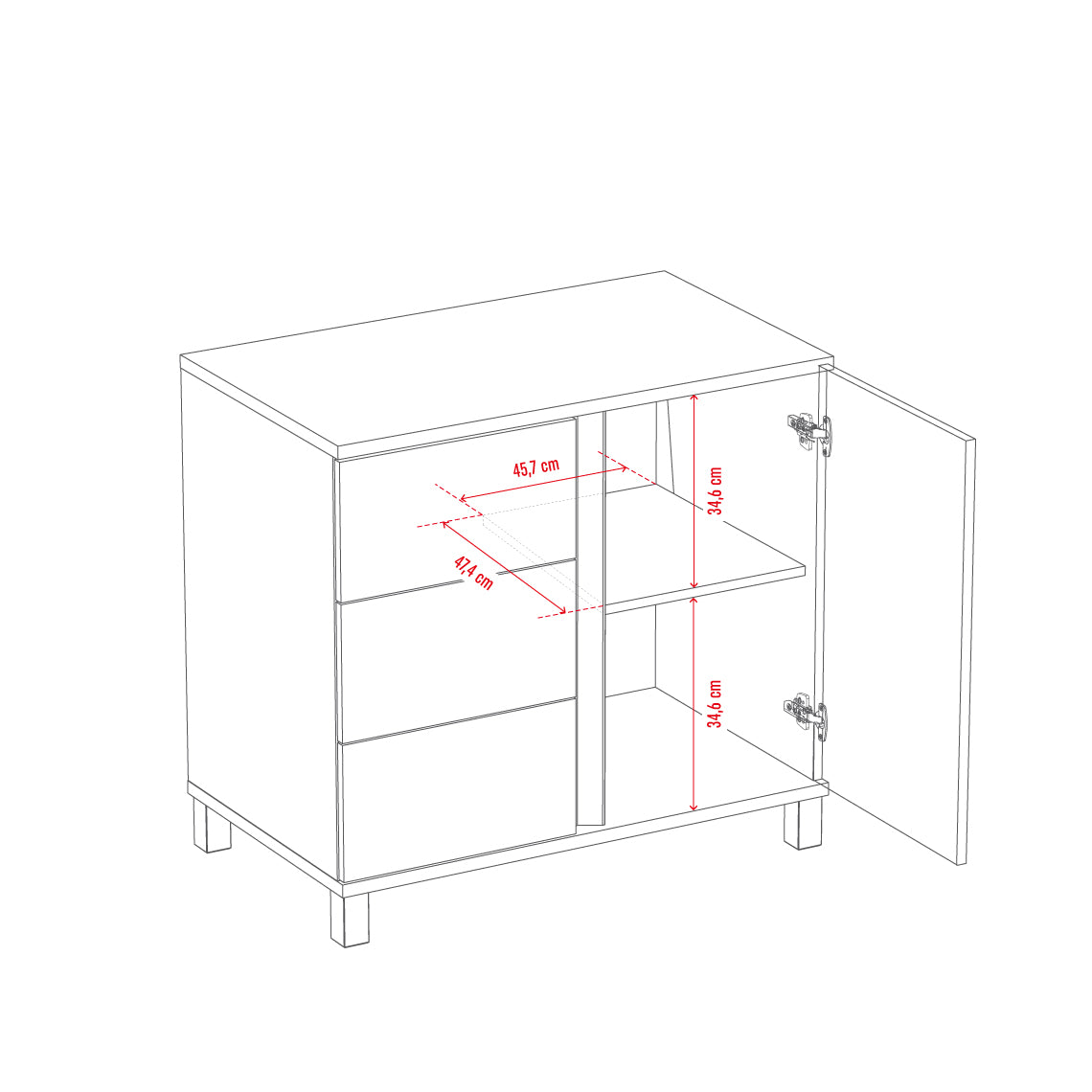 45,7 cm
47,4 cm
34,6 cm
34,6 cm